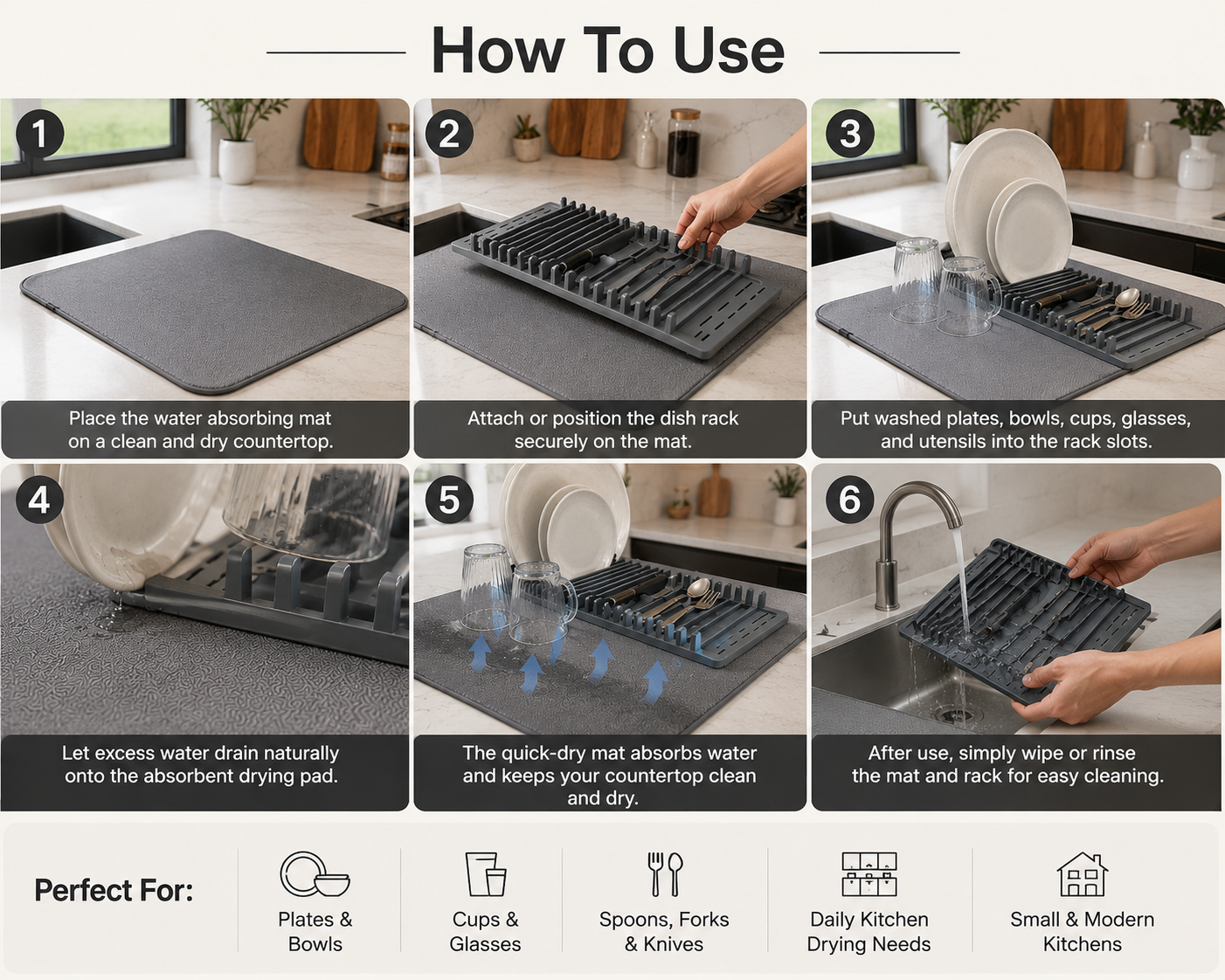 How To Use

1
Place the water absorbing mat on a clean and dry countertop.

2
Attach or position the dish rack securely on the mat.

3
Put washed plates, bowls, cups, glasses, and utensils into the rack slots.

4
Let excess water drain naturally onto the absorbent drying pad.

5
The quick-dry mat absorbs water and keeps your countertop clean and dry.

6
After use, simply wipe or rinse the mat and rack for easy cleaning.

Perfect For:

Plates & Bowls

Cups & Glasses

Spoons, Forks & Knives

Daily Kitchen Drying Needs

Small & Modern Kitchens