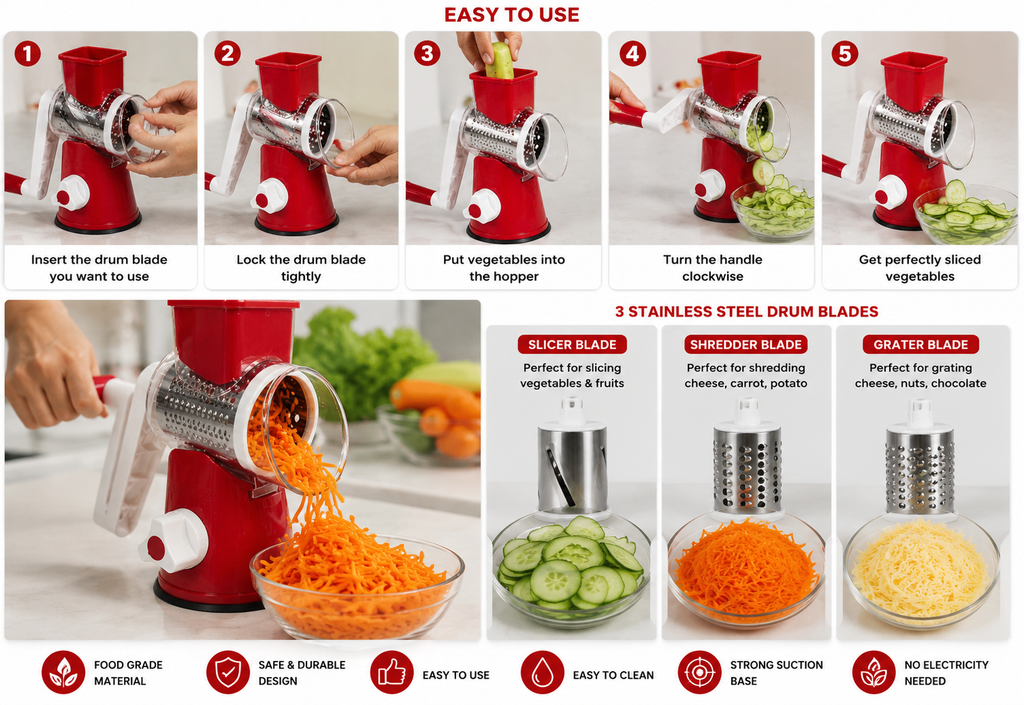 EASY TO USE

1
Insert the drum blade you want to use

2
Lock the drum blade tightly

3
Put vegetables into the hopper

4
Turn the handle clockwise

5
Get perfectly sliced vegetables

3 STAINLESS STEEL DRUM BLADES

SLICER BLADE
Perfect for slicing vegetables & fruits

SHREDDER BLADE
Perfect for shredding cheese, carrot, potato

GRATER BLADE
Perfect for grating cheese, nuts, chocolate

FOOD GRADE MATERIAL

SAFE & DURABLE DESIGN

EASY TO USE

EASY TO CLEAN

STRONG SUCTION BASE

NO ELECTRICITY NEEDED